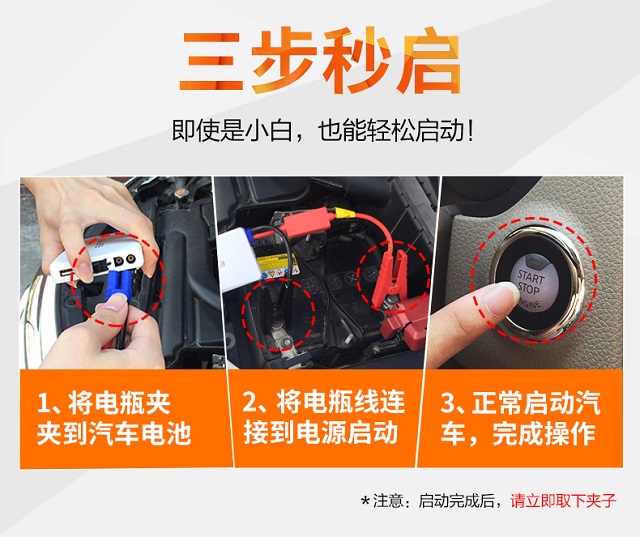 三步秒启

即使是小白，也能轻松启动！

START
STOP
ENGINE

1、将电瓶夹夹到汽车电池

2、将电瓶线连接到电源启动

3、正常启动汽车，完成操作

*注意：启动完成后，请立即取下夹子